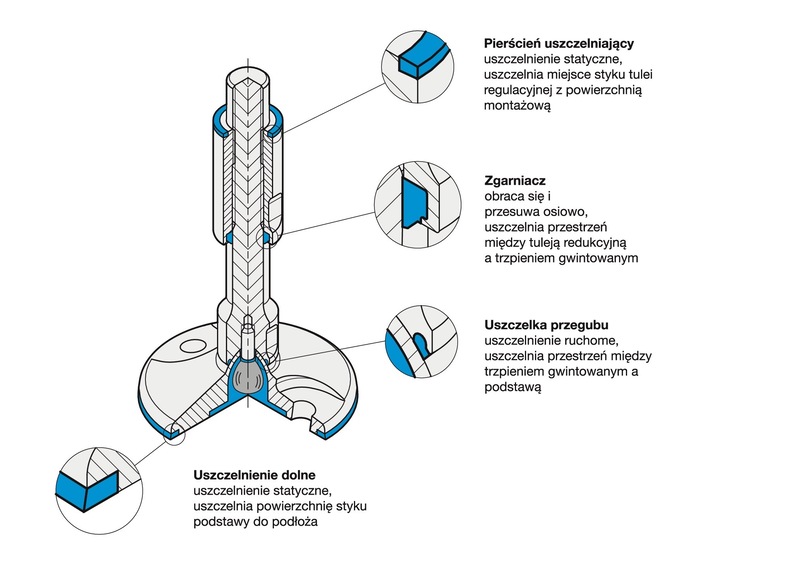 **Pierścień uszczelniający**
uszczelnienie statyczne, uszczelnia miejsce styku tulei regulacyjnej z powierzchnią montażową

**Zgarniacz**
obraca się i przesuwa osiowo, uszczelnia przestrzeń między tuleją redukcyjną a trzpieniem gwintowanym

**Uszczelka przegubu**
uszczelnienie ruchome, uszczelnia przestrzeń między trzpieniem gwintowanym a podstawą

**Uszczelnienie dolne**
uszczelnienie statyczne, uszczelnia powierzchnię styku podstawy do podłoża